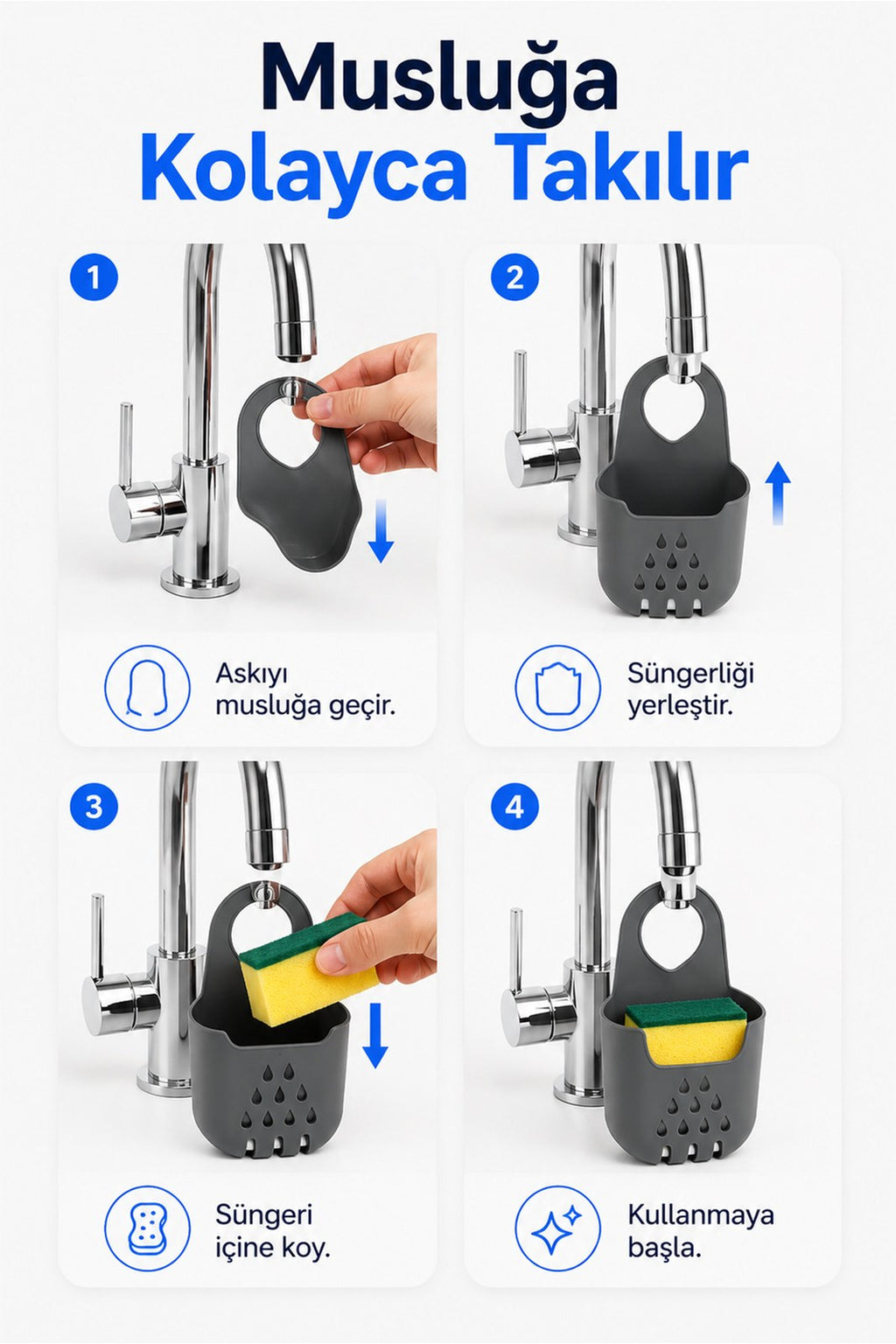 Musluğa
Kolayca Takılır

1

Askıyı musluğa geçir.

2

Süngerliği yerleştir.

3

Süngeri içine koy.

4

Kullanmaya başla.