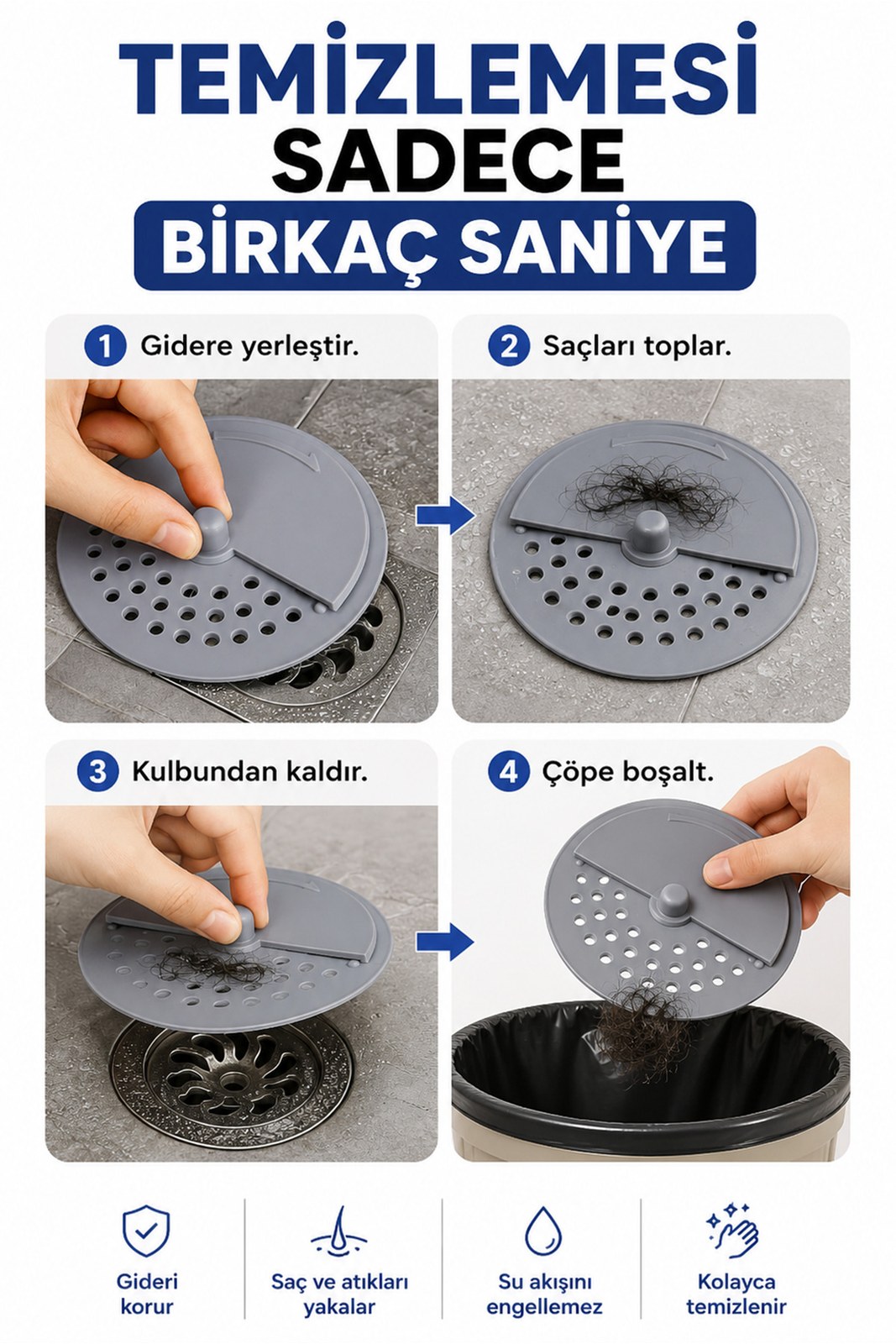 TEMİZLEMESİ
SADECE
BİRKAÇ SANİYE

1 Gidere yerleştir.

2 Saçları toplar.

3 Kulbundan kaldır.

4 Çöpe boşalt.

Gideri korur

Saç ve atıkları yakalar

Su akışını engellemez

Kolayca temizlenir