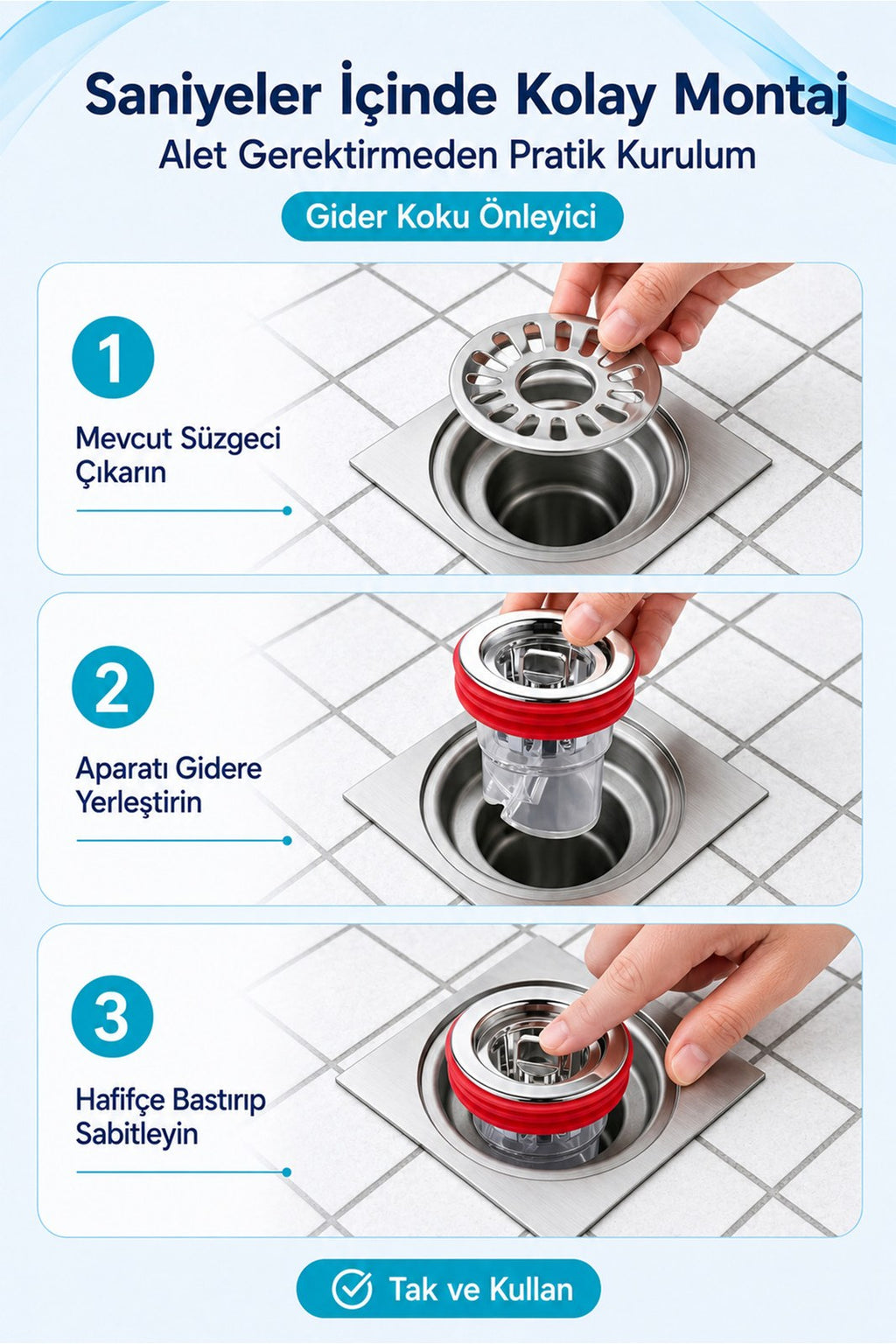 Saniyeler İçinde Kolay Montaj
Alet Gerektirmeden Pratik Kurulum

Gider Koku Önleyici

1
Mevcut Süzgeci Çıkarın

2
Aparatı Gidere Yerleştirin

3
Hafifçe Bastırıp Sabitleyin

Tak ve Kullan