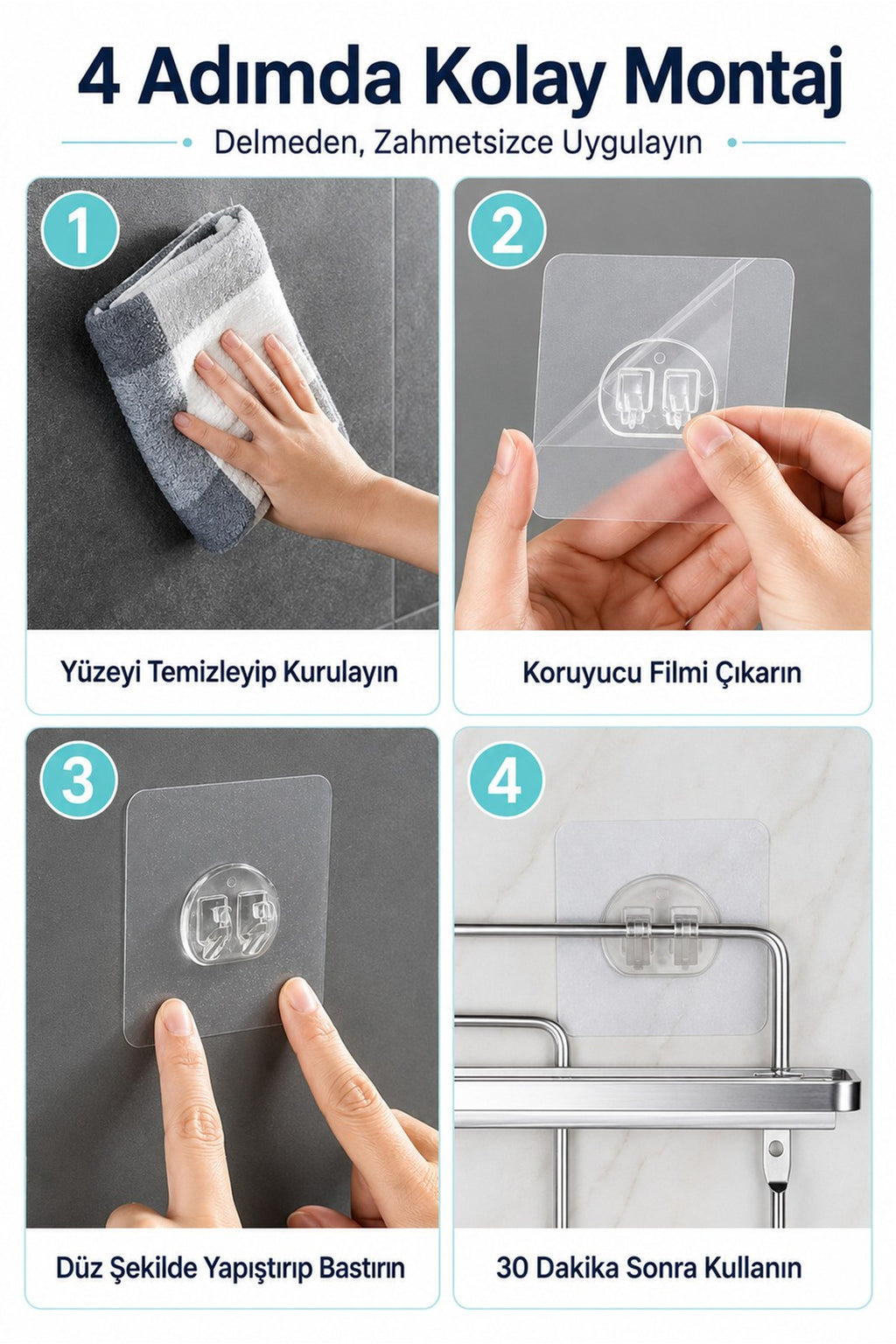 4 Adımda Kolay Montaj

Delmeden, Zahmetsizce Uygulayın

1

Yüzeyi Temizleyip Kurulayın

2

Koruyucu Filmi Çıkarın

3

Düz Şekilde Yapıştırıp Bastırın

4

30 Dakika Sonra Kullanın