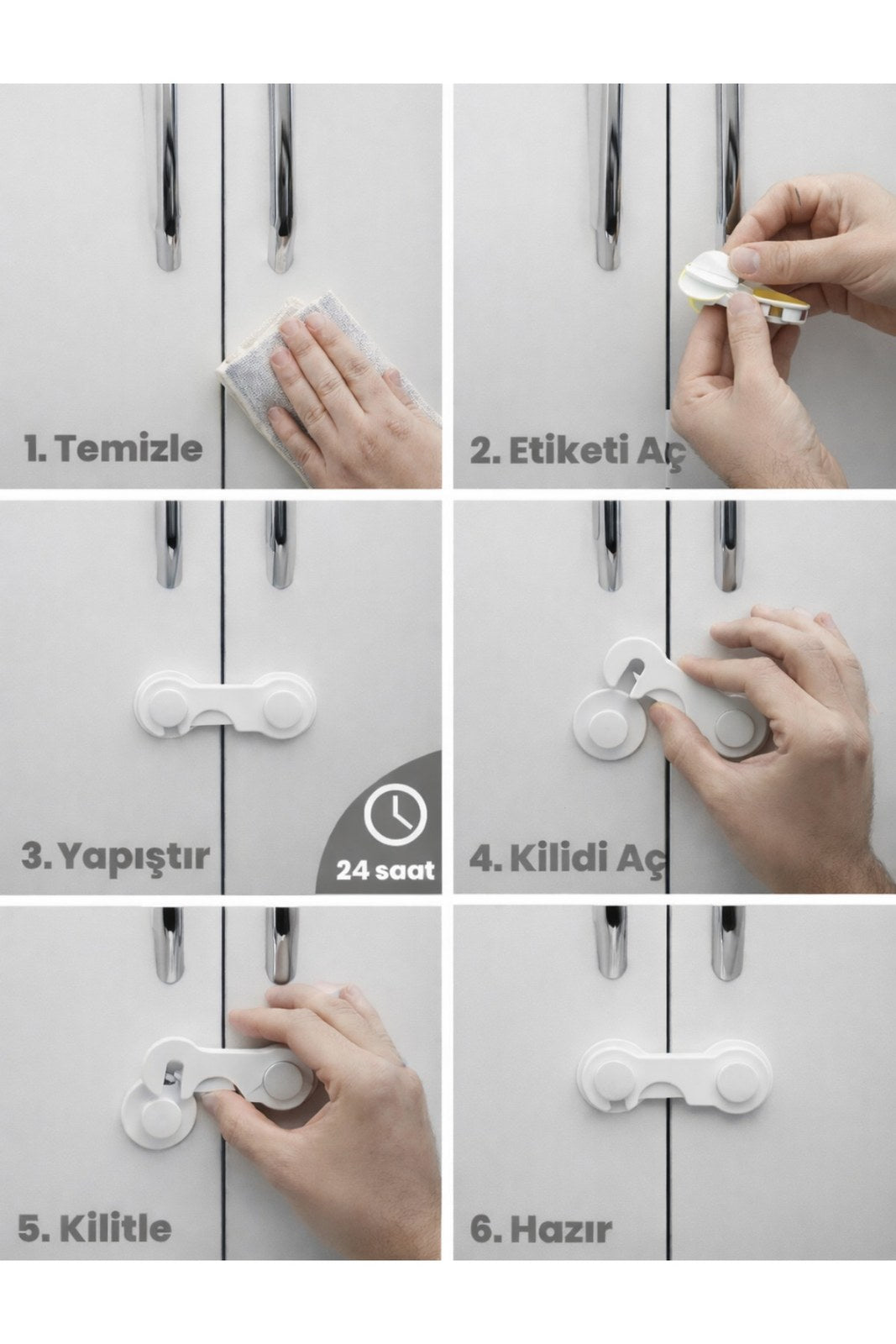 1. Temizle

2. Etiketi Aç

3. Yapıştır

24 saat

4. Kilidi Aç

5. Kilitle

6. Hazır