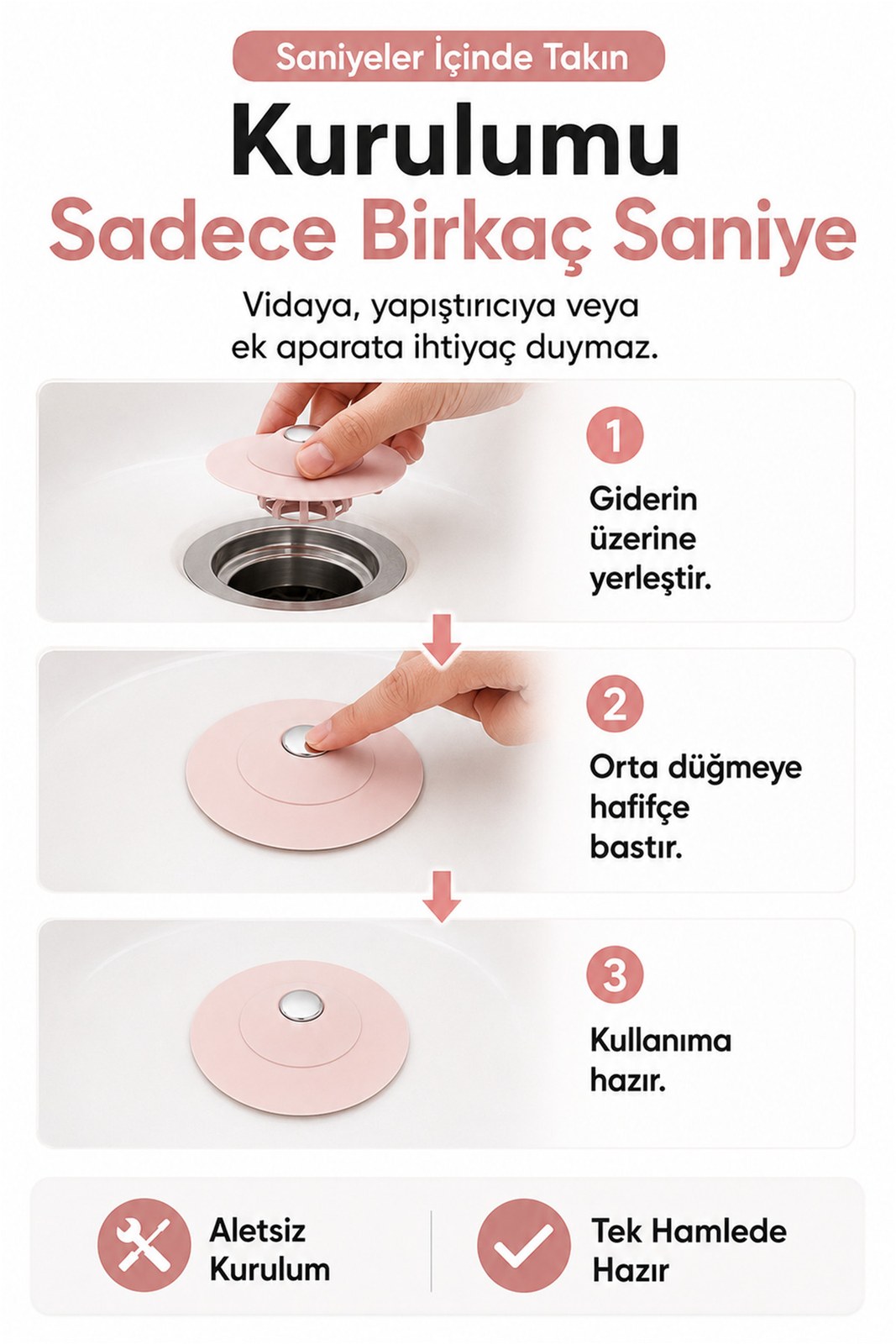 Saniyeler İçinde Takın

Kurulumu
Sadece Birkaç Saniye

Vidaya, yapıştırıcıya veya ek aparata ihtiyaç duymaz.

1
Giderin üzerine yerleştir.

2
Orta düğmeye hafifçe bastır.

3
Kullanıma hazır.

Aletsiz Kurulum

Tek Hamlede Hazır