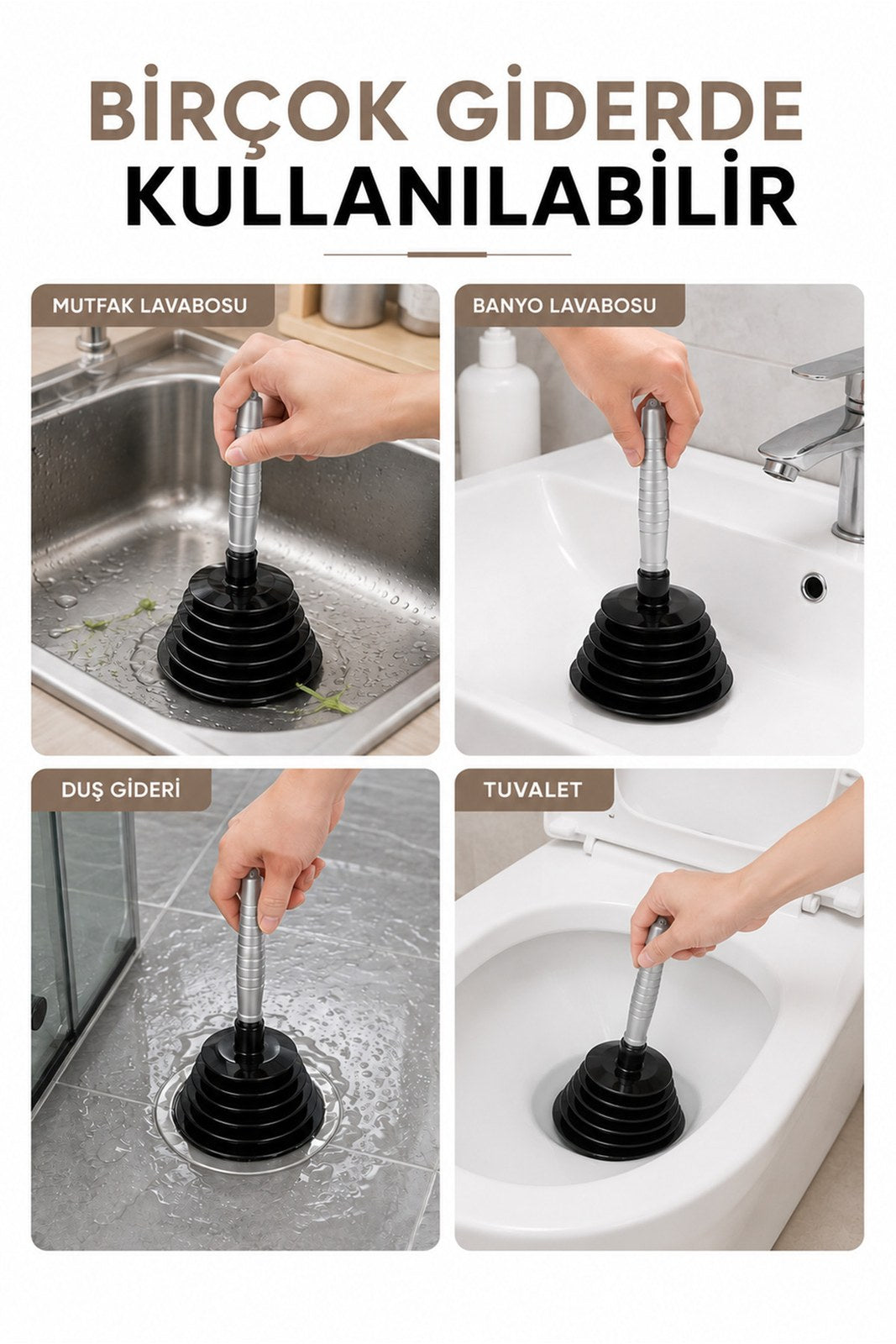 BİRÇOK GİDERDE
KULLANILABİLİR

MUTFAK LAVABOSU

BANYO LAVABOSU

DUŞ GİDERİ

TUVALET