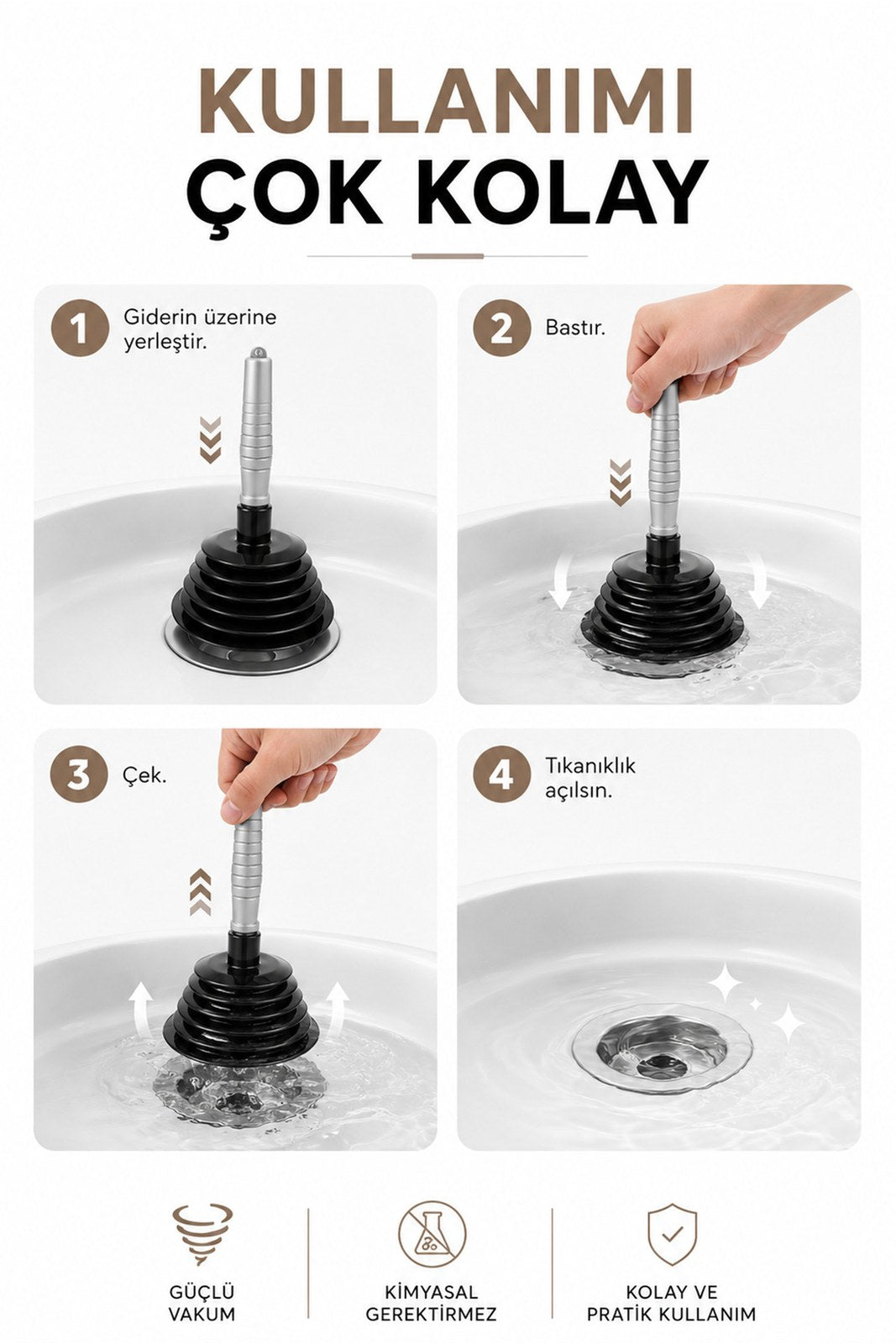 KULLANIMI
ÇOK KOLAY

1 Giderin üzerine yerleştir.

2 Bastır.

3 Çek.

4 Tıkanıklık açılsın.

GÜÇLÜ VAKUM

KİMYASAL GEREKTİRMEZ

KOLAY VE PRATİK KULLANIM